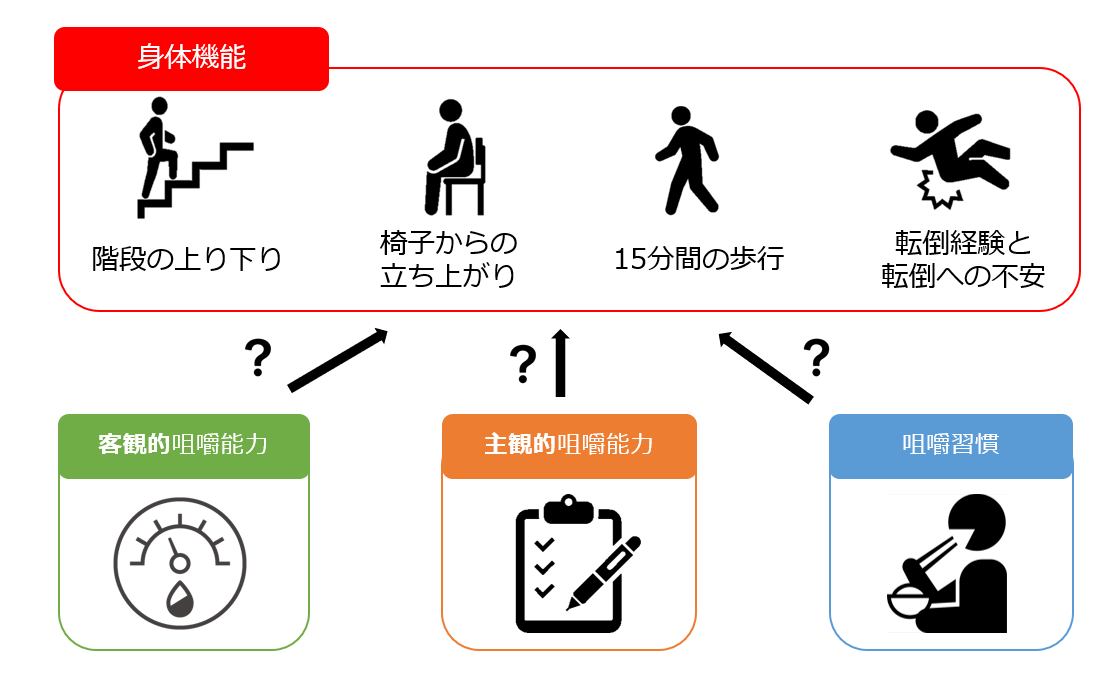 身体機能

階段の上り下り

椅子からの立ち上がり

15分間の歩行

転倒経験と転倒への不安

?

?

?

客観的咀嚼能力

主観的咀嚼能力

咀嚼習慣